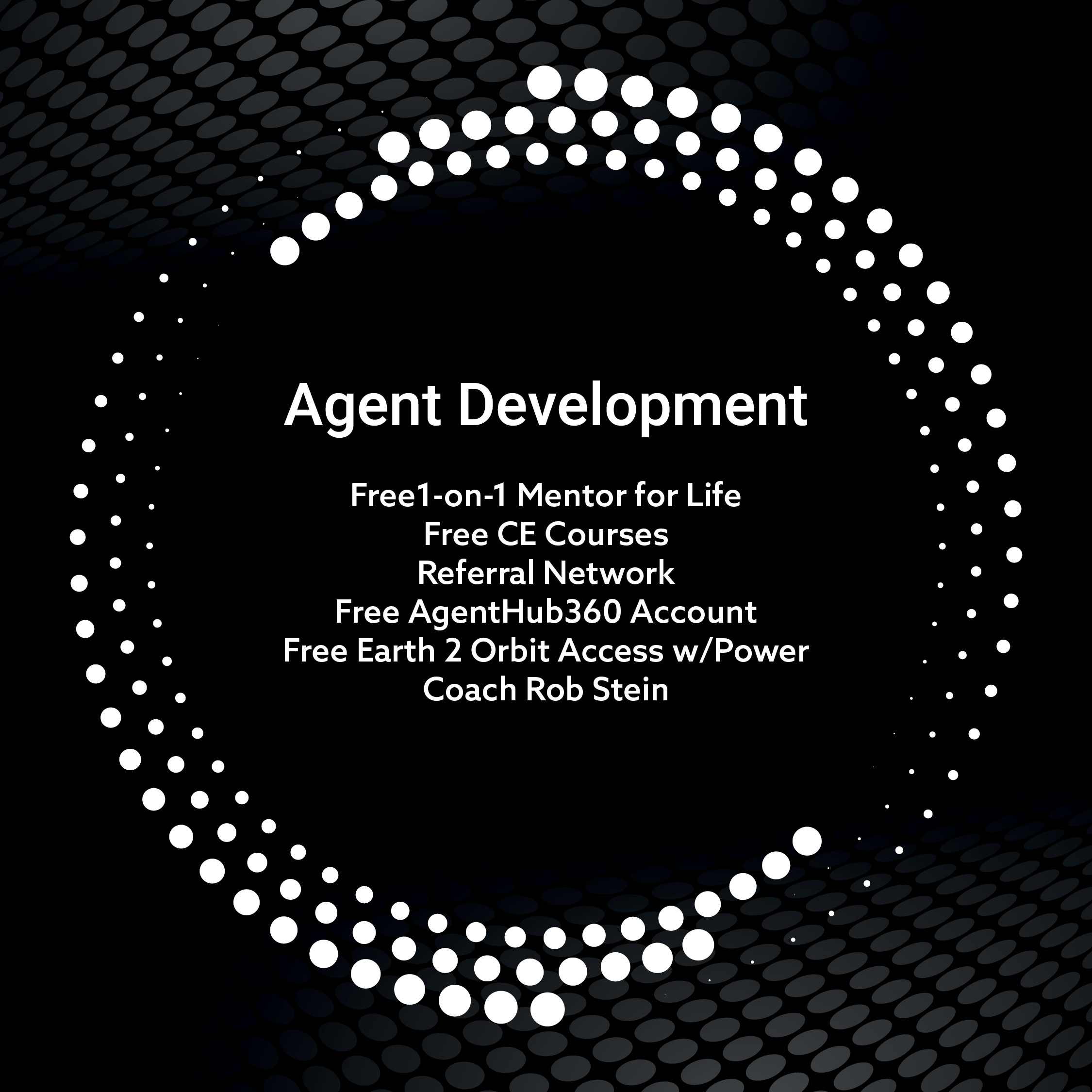 Agent Development

Free1-on-1 Mentor for Life
Free CE Courses
Referral Network
Free AgentHub360 Account
Free Earth 2 Orbit Access w/Power Coach Rob Stein