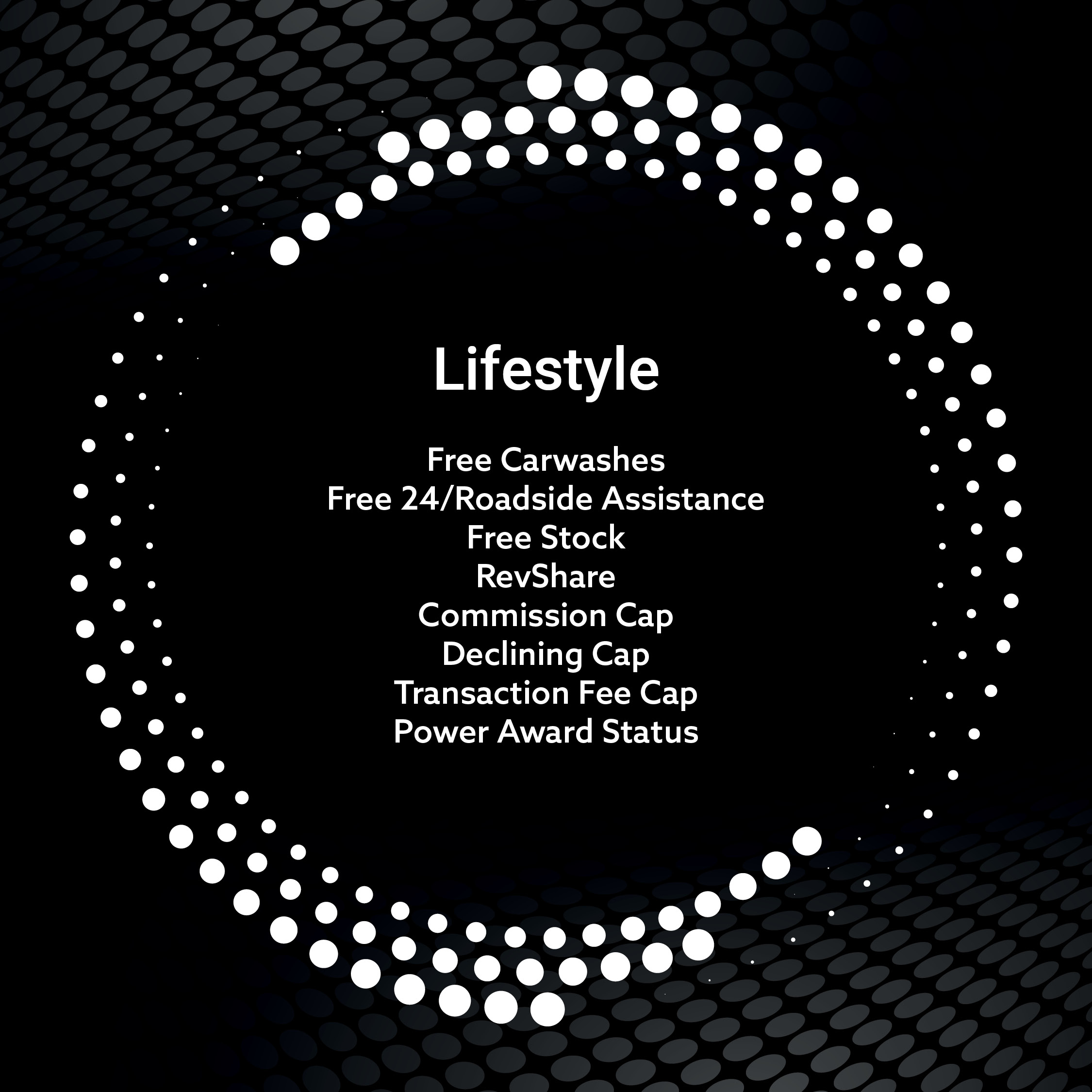 Lifestyle

Free Carwashes
Free 24/Roadside Assistance
Free Stock
RevShare
Commission Cap
Declining Cap
Transaction Fee Cap
Power Award Status