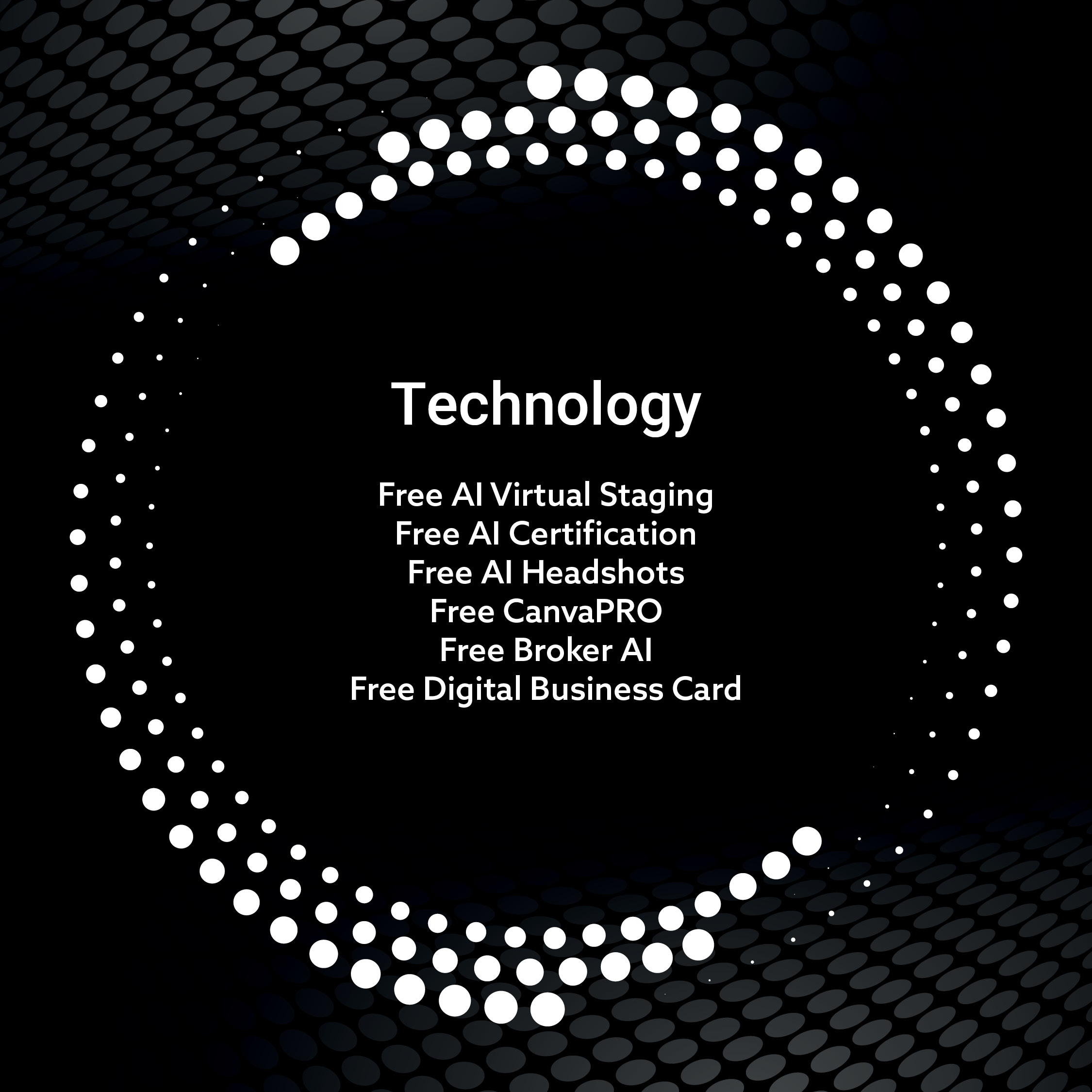 Technology

Free AI Virtual Staging
Free AI Certification
Free AI Headshots
Free CanvaPRO
Free Broker AI
Free Digital Business Card