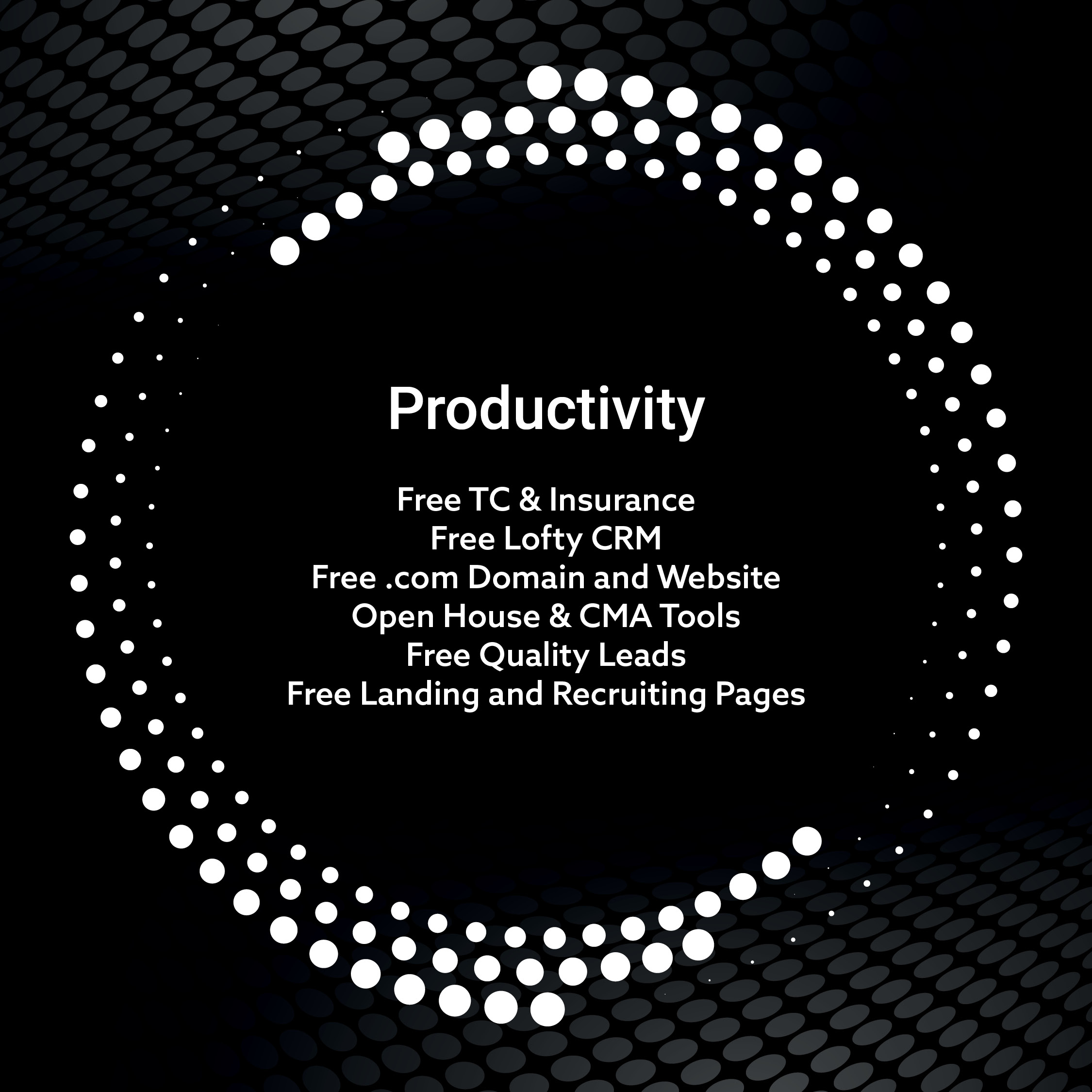 Productivity

Free TC & Insurance
Free Lofty CRM
Free .com Domain and Website
Open House & CMA Tools
Free Quality Leads
Free Landing and Recruiting Pages