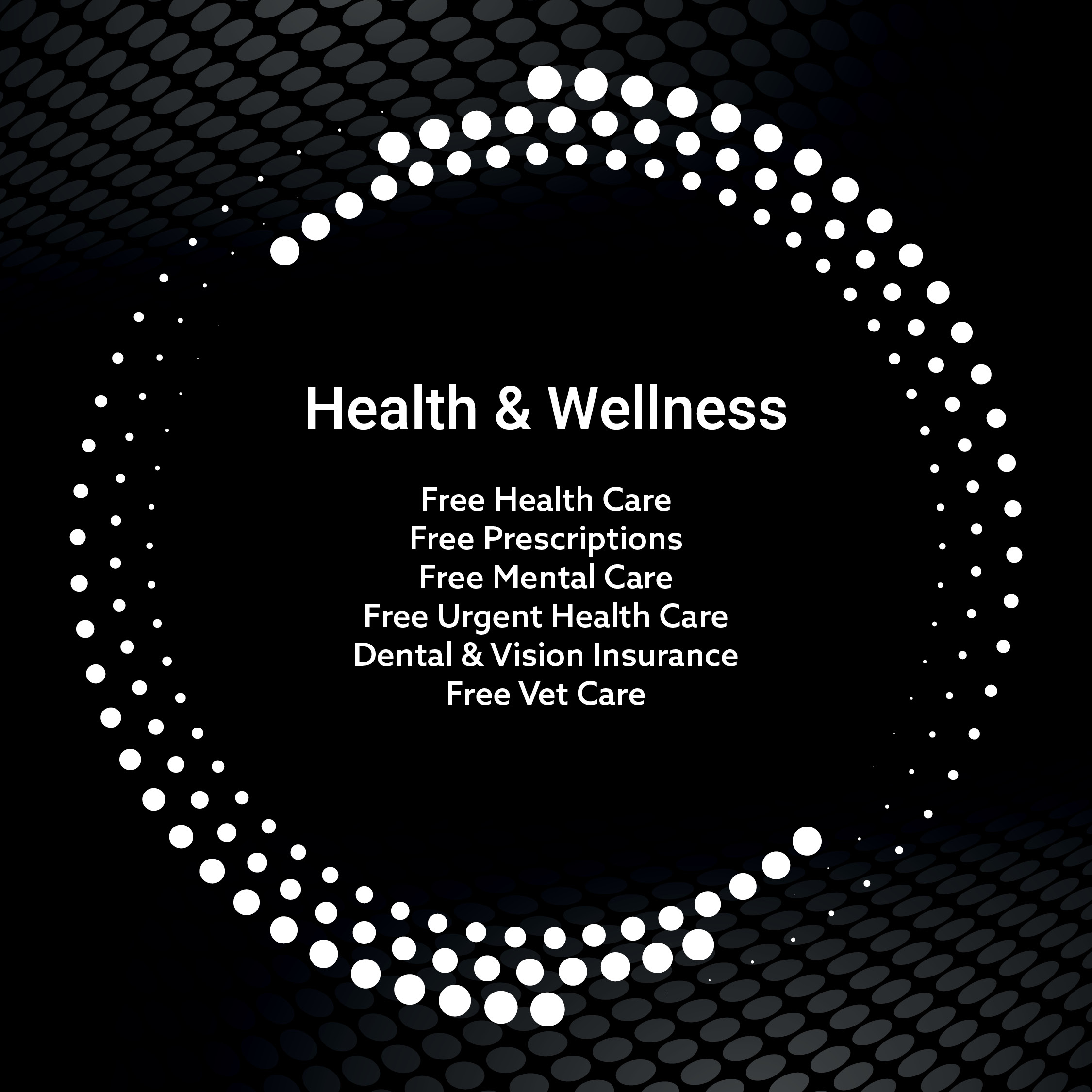 Health & Wellness

Free Health Care
Free Prescriptions
Free Mental Care
Free Urgent Health Care
Dental & Vision Insurance
Free Vet Care